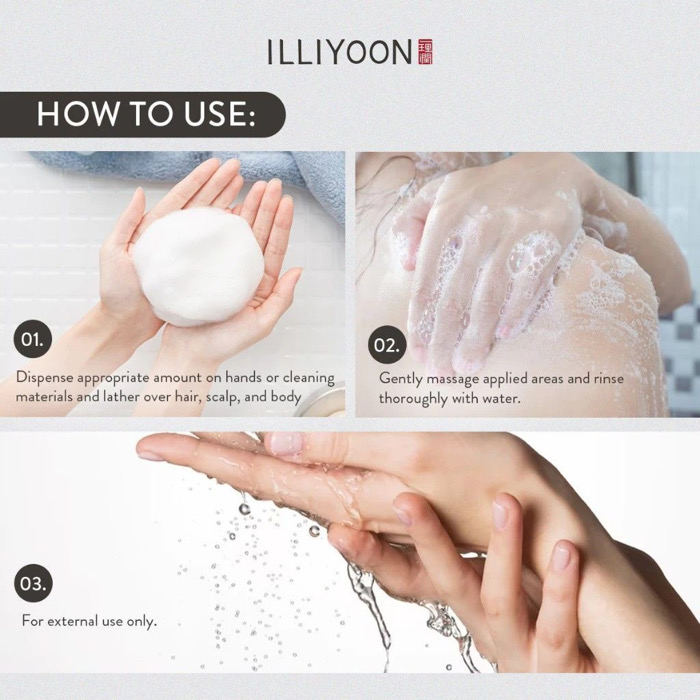 ILLIYOON

HOW TO USE:

01.

Dispense appropriate amount on hands or cleaning materials and lather over hair, scalp, and body

02.

Gently massage applied areas and rinse thoroughly with water.

03.

For external use only.